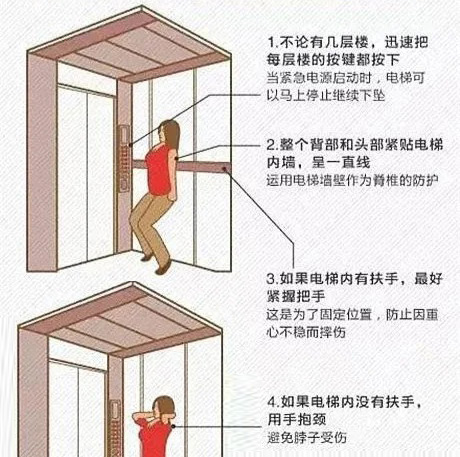 1.不论有几层楼，迅速把每层楼的按键都按下
当紧急电源启动时，电梯可以马上停止继续下坠

2.整个背部和头部紧贴电梯内墙，呈一直线
运用电梯墙壁作为脊椎的防护

3.如果电梯内有扶手，最好紧握把手
这是为了固定位置，防止因重心不稳而摔伤

4.如果电梯内没有扶手，用手抱颈
避免脖子受伤